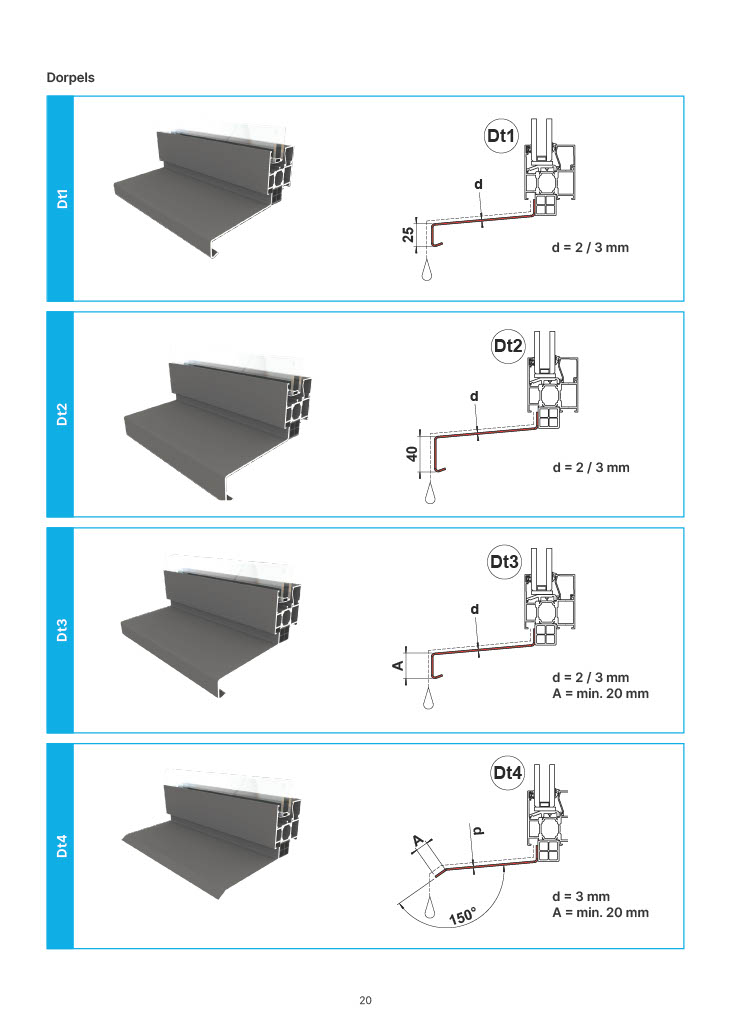 Dorpels

Dt1

Dt1

d

25

d = 2 / 3 mm

Dt2

Dt2

d

40

d = 2 / 3 mm

Dt3

Dt3

d

A

d = 2 / 3 mm
A = min. 20 mm

Dt4

Dt4

A

d

150°

d = 3 mm
A = min. 20 mm

20