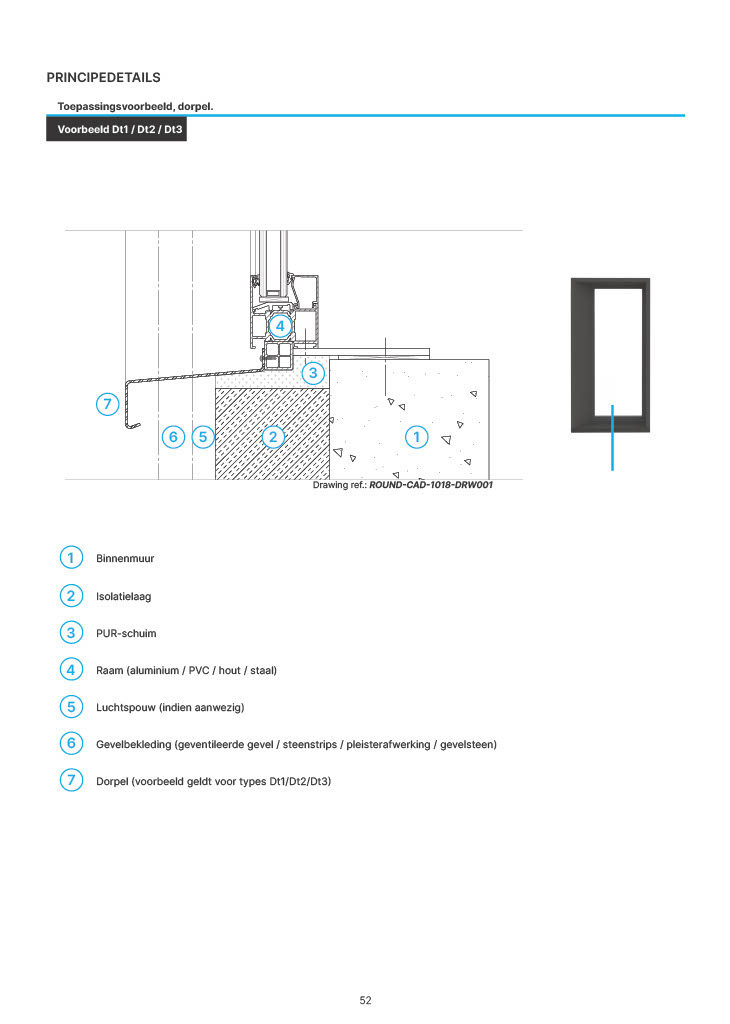 PRINCIPEDETAILS

Toepassingsvoorbeeld, dorpel.

Voorbeeld Dt1 / Dt2 / Dt3

4

3

7

6 5 2 1

Drawing ref.: ROUND-CAD-1018-DRW001

1 Binnenmuur

2 Isolatielaag

3 PUR-schuim

4 Raam (aluminium / PVC / hout / staal)

5 Luchtspouw (indien aanwezig)

6 Gevelbekleding (geventileerde gevel / steenstrips / pleisterafwerking / gevelsteen)

7 Dorpel (voorbeeld geldt voor types Dt1/Dt2/Dt3)

52